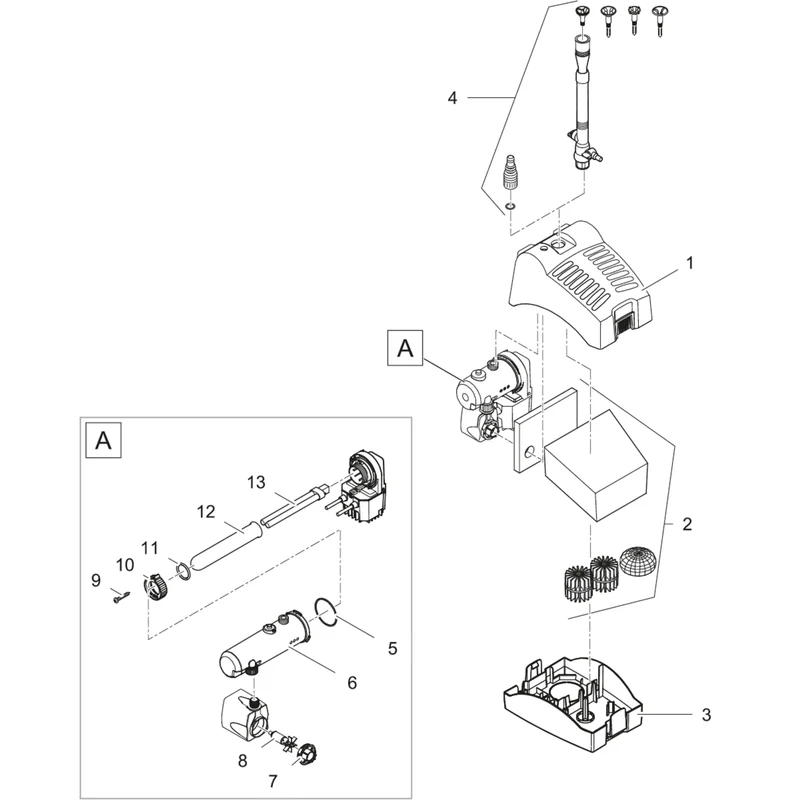 4

1

A

2

3

A

13

12

11

10

9

5

6

8

7